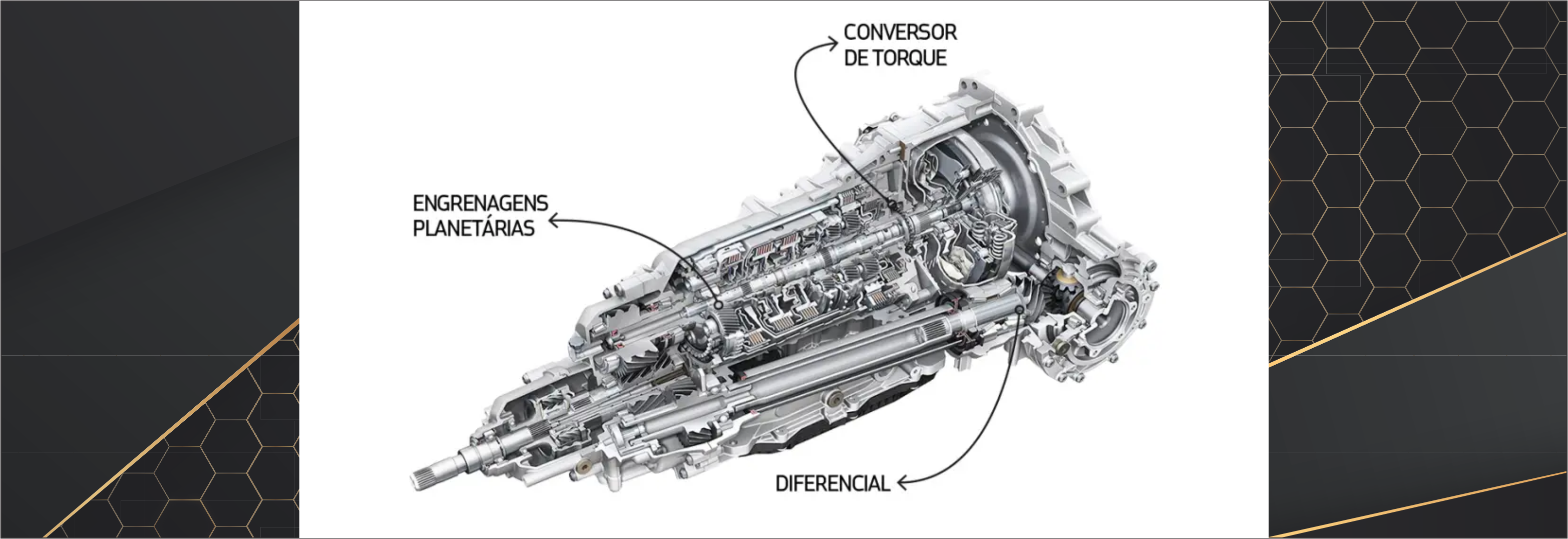 CONVERSOR
DE TORQUE

ENGRENAGENS
PLANETÁRIAS

DIFERENCIAL